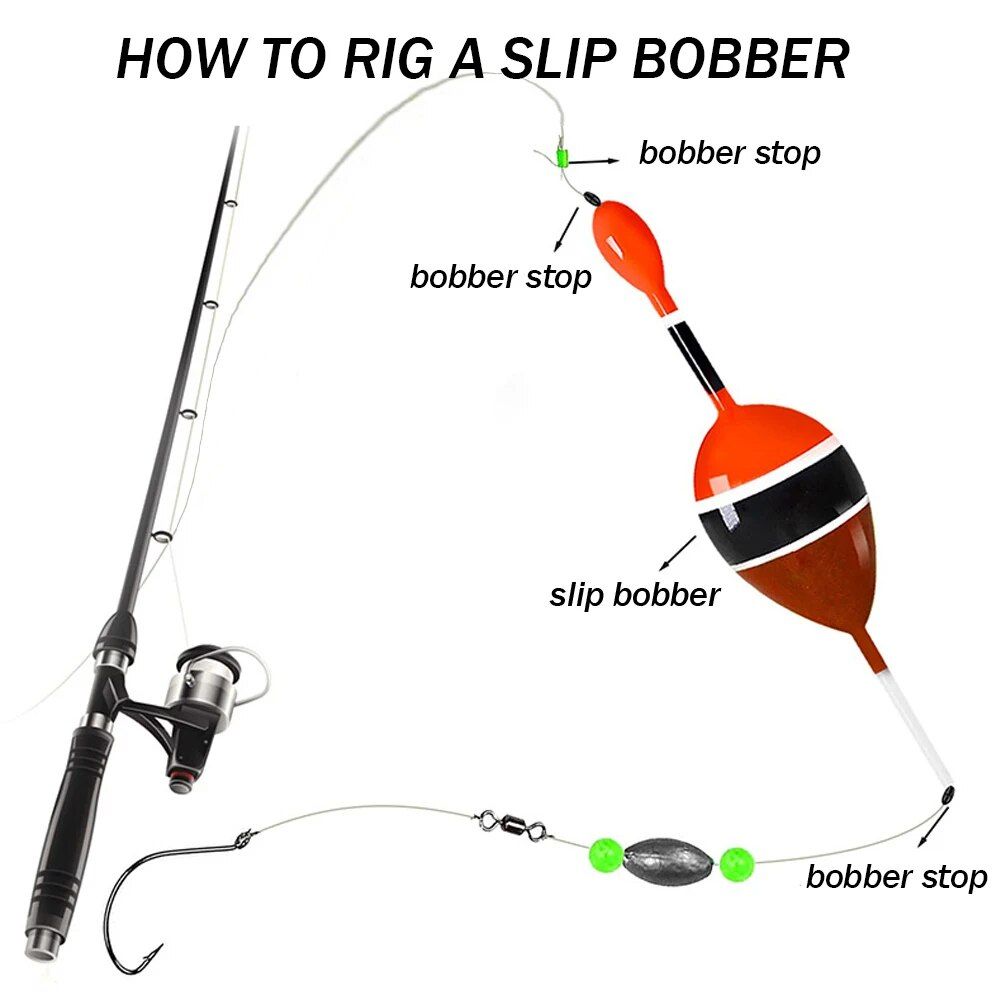 HOW TO RIG A SLIP BOBBER

bobber stop

bobber stop

slip bobber

bobber stop